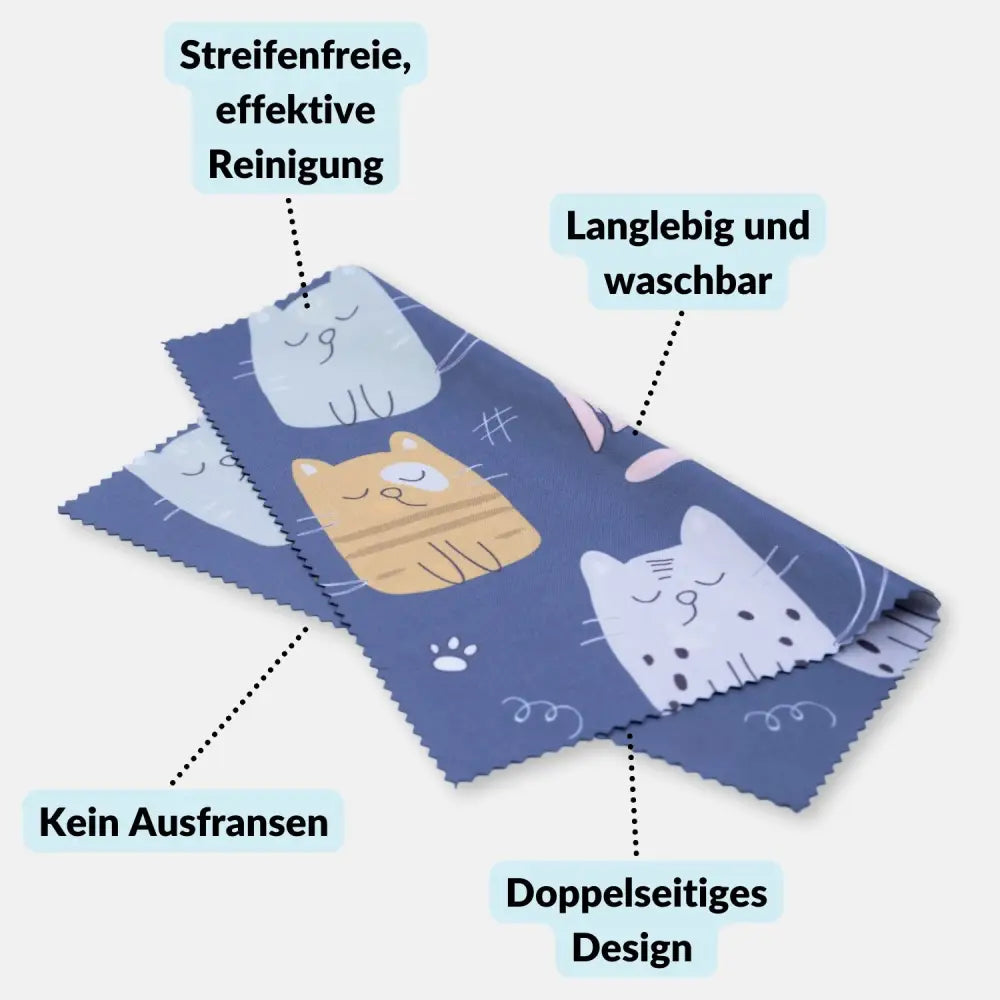 Streifenfreie, effektive Reinigung

Langlebig und waschbar

Kein Ausfransen

Doppelseitiges Design